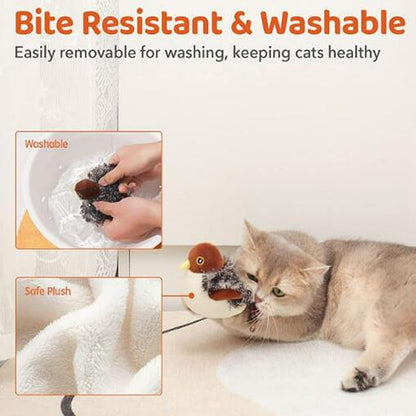 Bite Resistant & Washable
Easily removable for washing, keeping cats healthy

Washable

Safe Plush